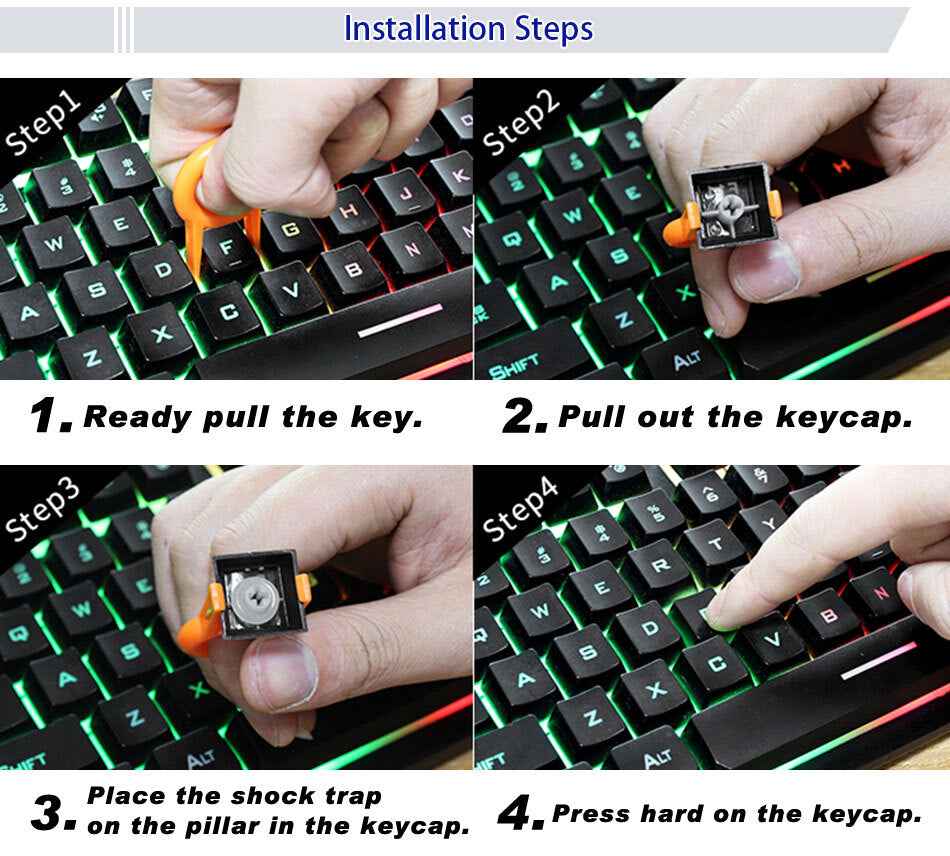 Installation Steps

Step1

1. Ready pull the key.

Step2

2. Pull out the keycap.

Step3

3. Place the shock trap on the pillar in the keycap.

Step4

4. Press hard on the keycap.