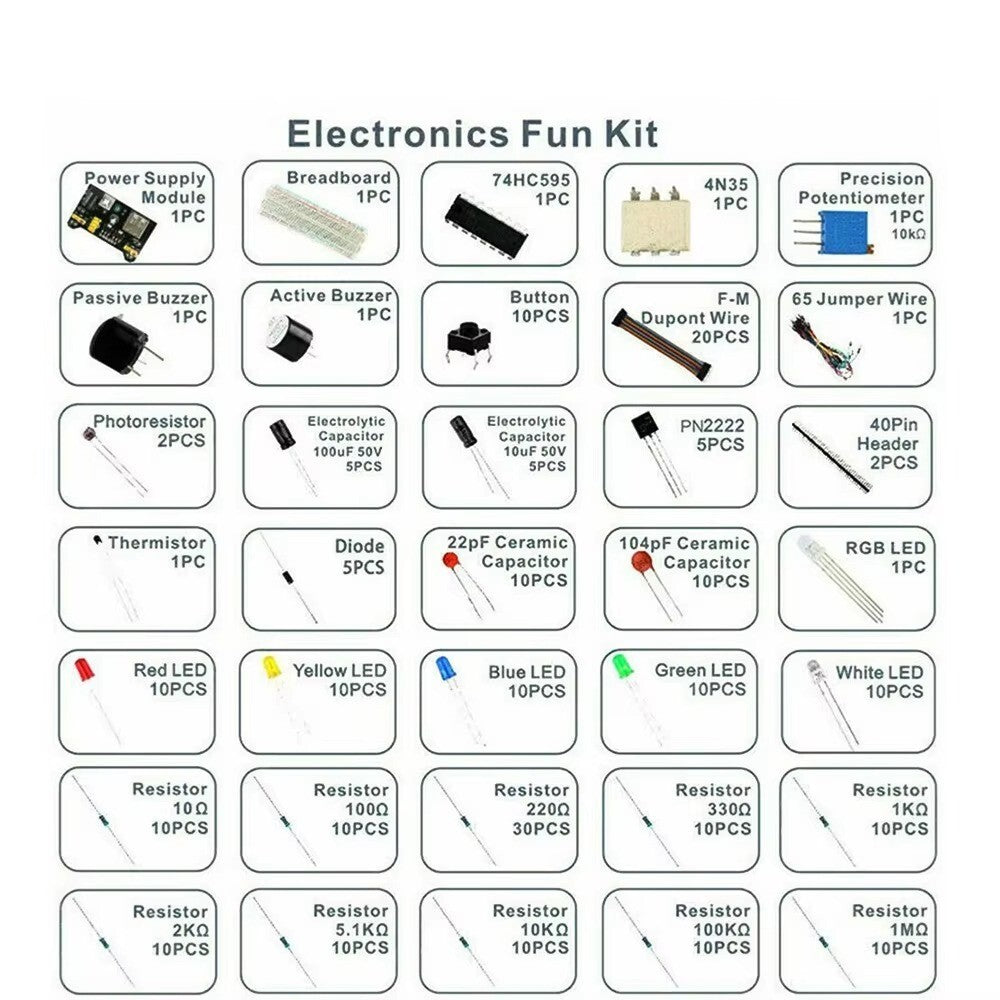 Electronics Fun Kit

Power Supply Module 1PC

Breadboard 1PC

74HC595 1PC

4N35 1PC

Precision Potentiometer 1PC 10kΩ

Passive Buzzer 1PC

Active Buzzer 1PC

Button 10PCS

F-M Dupont Wire 20PCS

65 Jumper Wire 1PC

Photoresistor 2PCS

Electrolytic Capacitor 100uF 50V 5PCS

Electrolytic Capacitor 10uF 50V 5PCS

PN2222 5PCS

40Pin Header 2PCS

Thermistor 1PC

Diode 5PCS

22pF Ceramic Capacitor 10PCS

104pF Ceramic Capacitor 10PCS

RGB LED 1PC

Red LED 10PCS

Yellow LED 10PCS

Blue LED 10PCS

Green LED 10PCS

White LED 10PCS

Resistor 10Ω 10PCS

Resistor 100Ω 10PCS

Resistor 220Ω 30PCS

Resistor 330Ω 10PCS

Resistor 1KΩ 10PCS

Resistor 2KΩ 10PCS

Resistor 5.1KΩ 10PCS

Resistor 10KΩ 10PCS

Resistor 100KΩ 10PCS

Resistor 1MΩ 10PCS