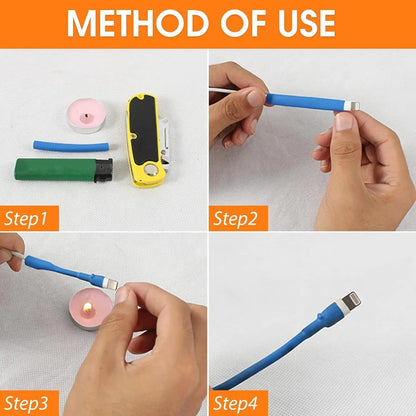 METHOD OF USE

Step1

Step2

Step3

Step4